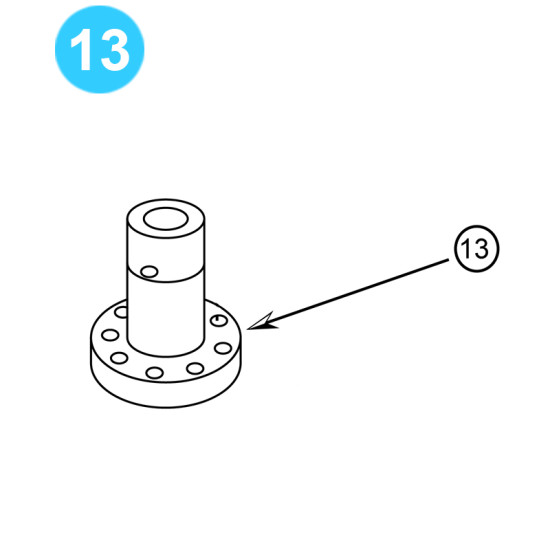 13

13