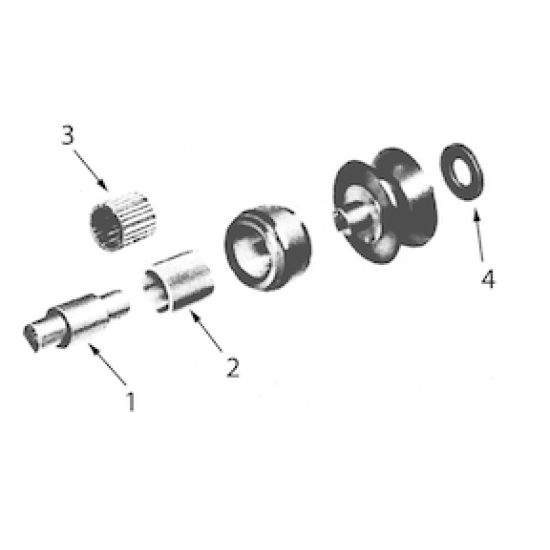 3

4

2

1