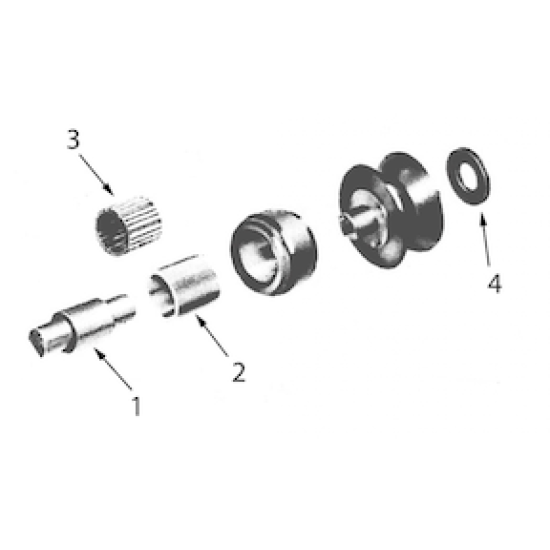 3

4

2

1