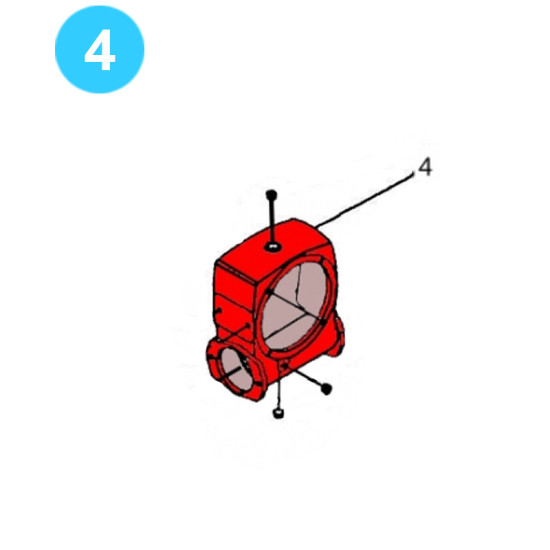 4

4