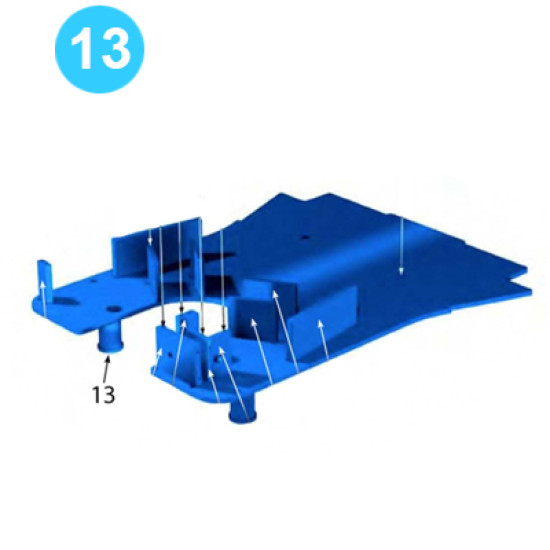 13

13