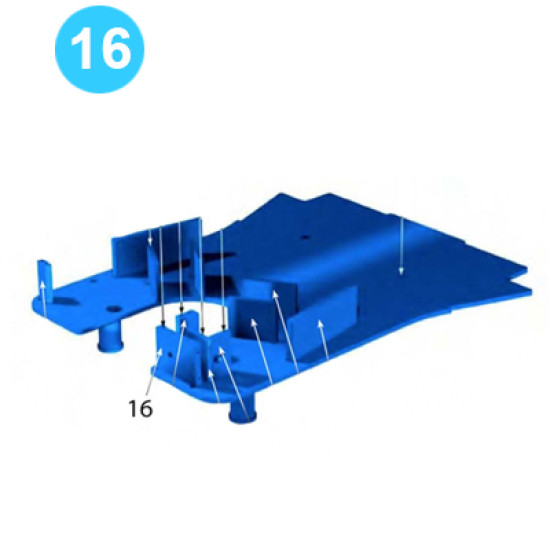 16

16