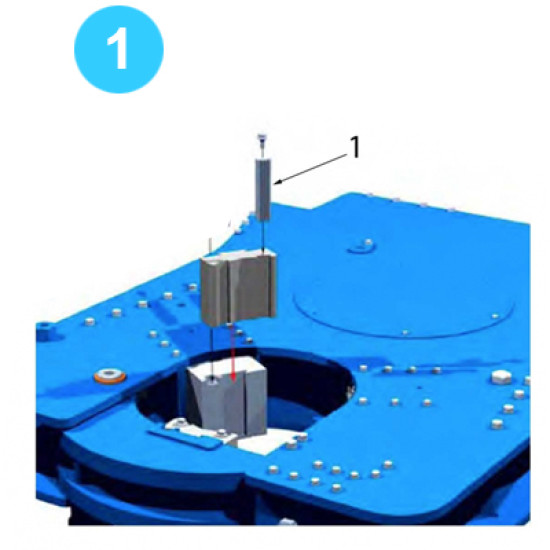 1

1