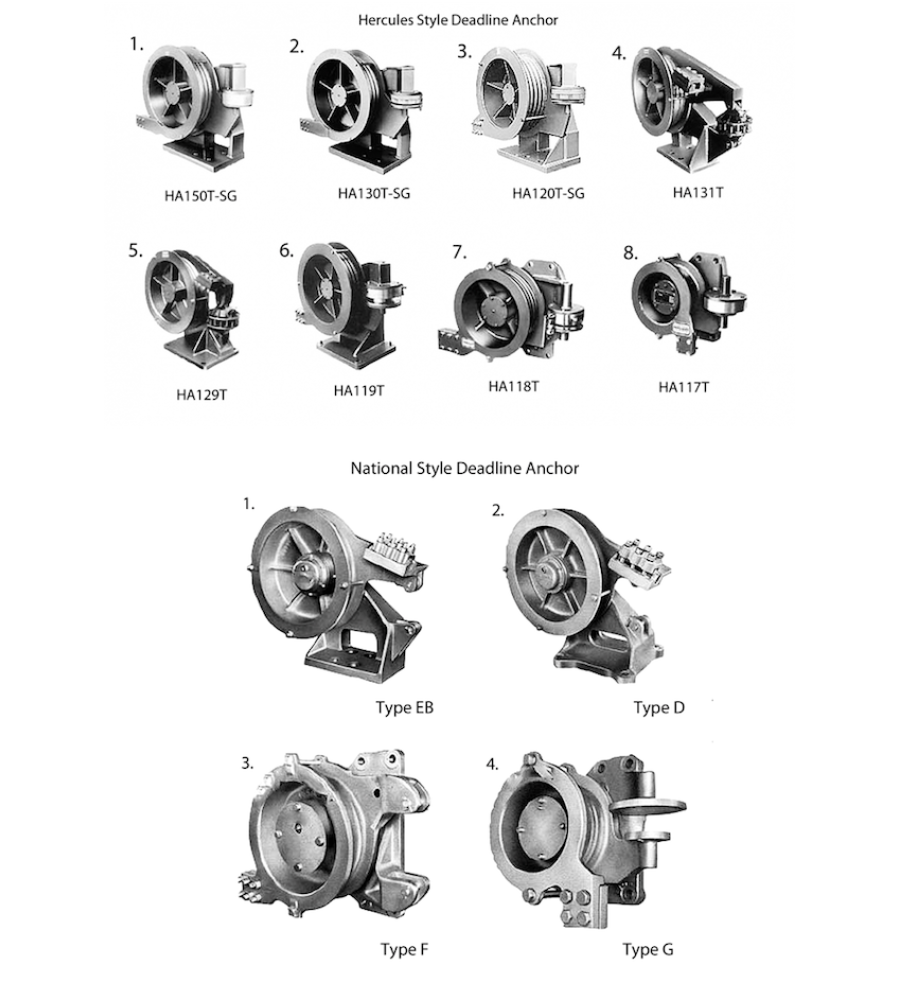 Hercules Style Deadline Anchor

1.

HA150T-SG

2.

HA130T-SG

3.

HA120T-SG

4.

HA131T

5.

HA129T

6.

HA119T

7.

HA118T

8.

HA117T

National Style Deadline Anchor

1.

Type EB

2.

Type D

3.

Type F

4.

Type G