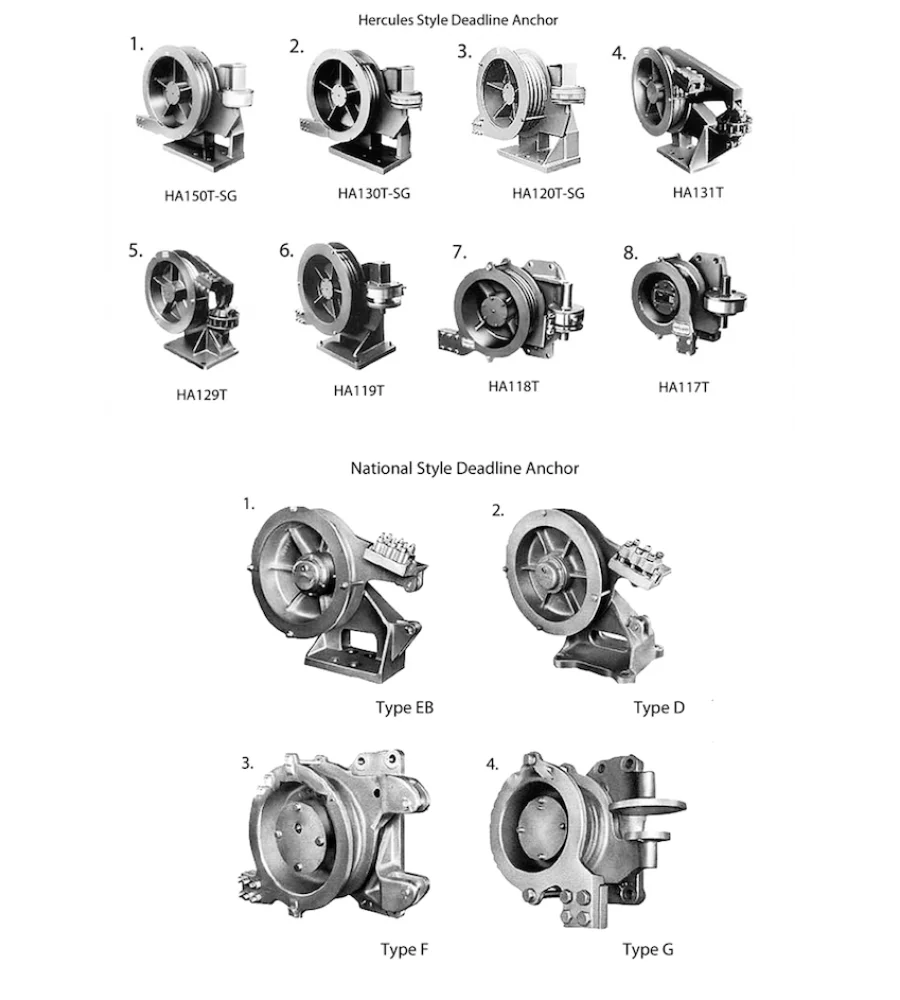 Hercules Style Deadline Anchor

1.
HA150T-SG

2.
HA130T-SG

3.
HA120T-SG

4.
HA131T

5.
HA129T

6.
HA119T

7.
HA118T

8.
HA117T

National Style Deadline Anchor

1.
Type EB

2.
Type D

3.
Type F

4.
Type G