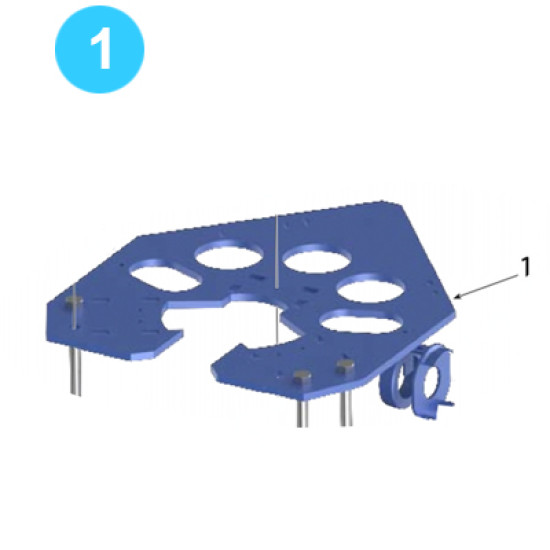 1

1