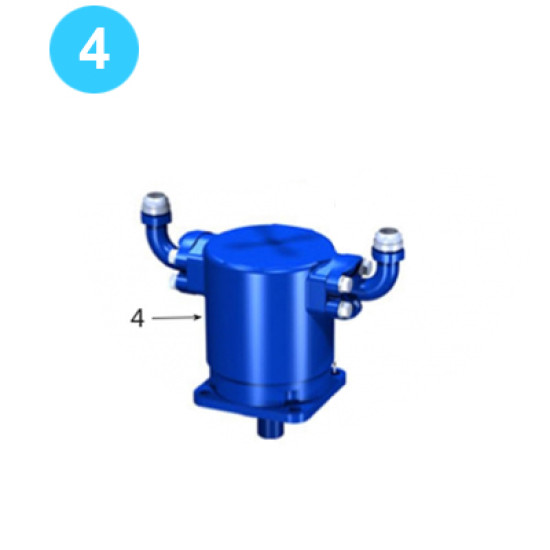 4

4