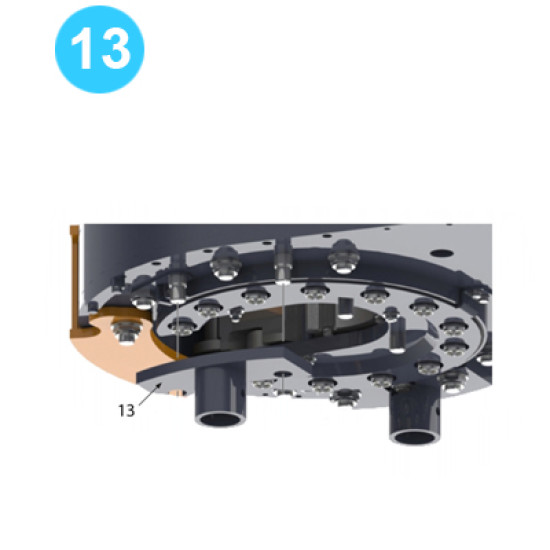 13

13