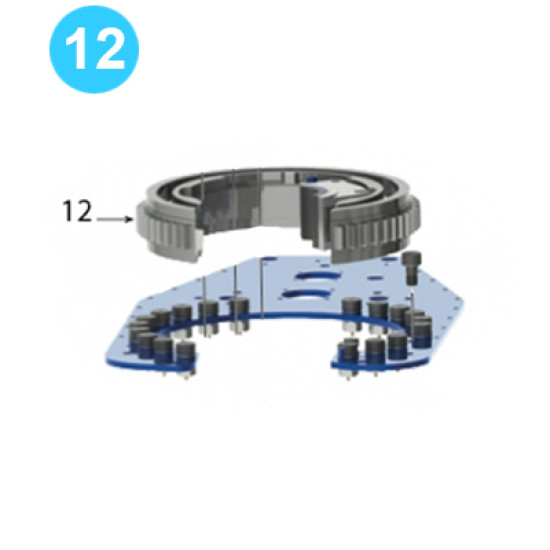 12

12