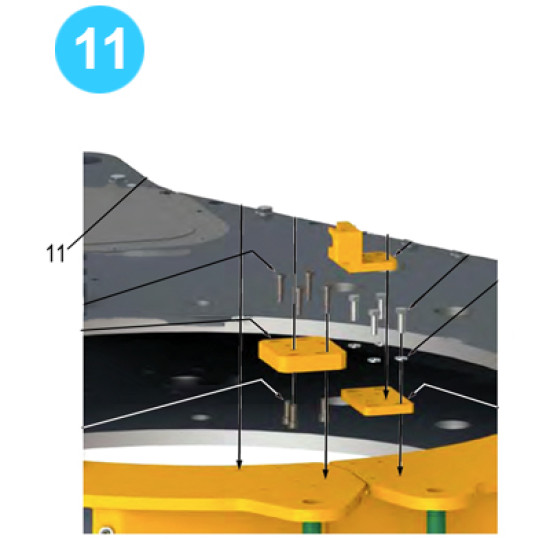 11

11