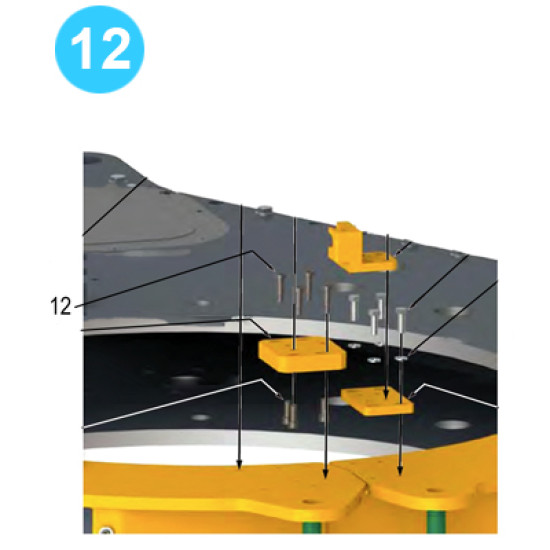 12

12