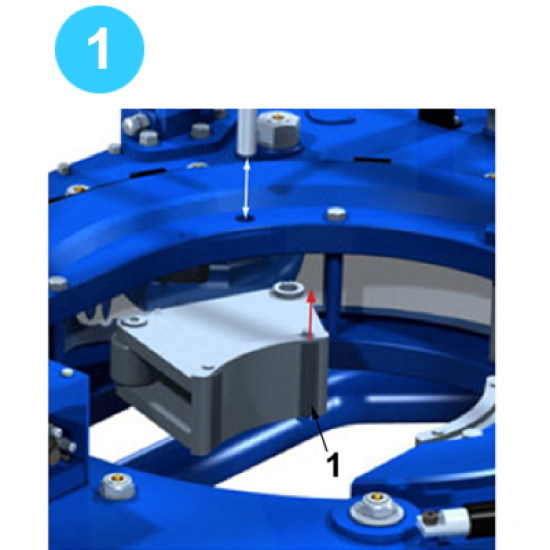 1

1