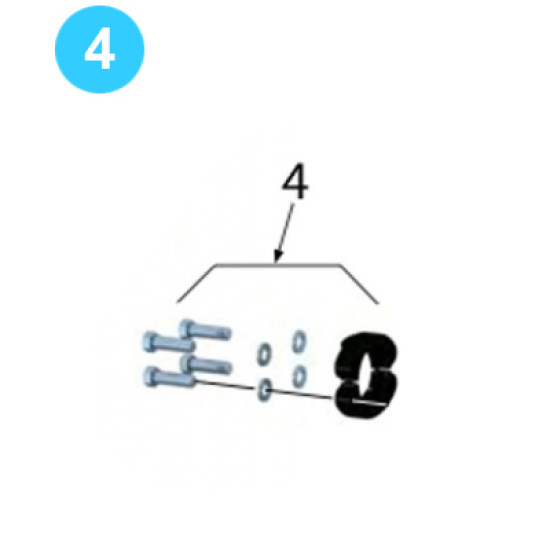 4

4