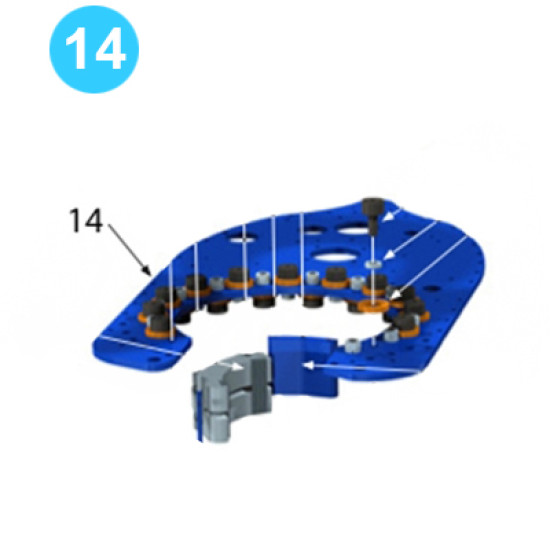 14

14