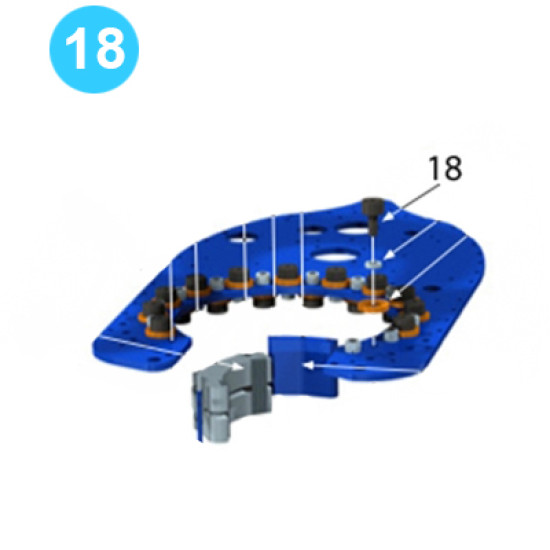 18

18