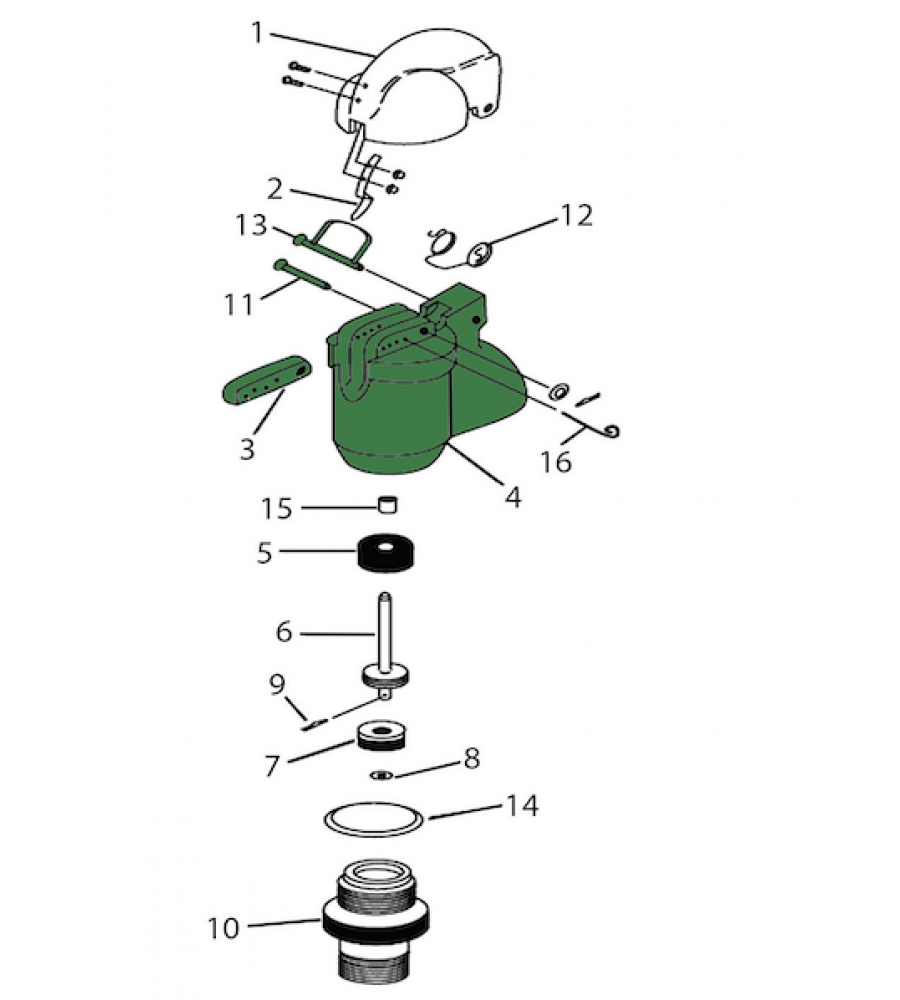 1
2
13
12
11
3
16
4
15
5
6
9
7
8
14
10