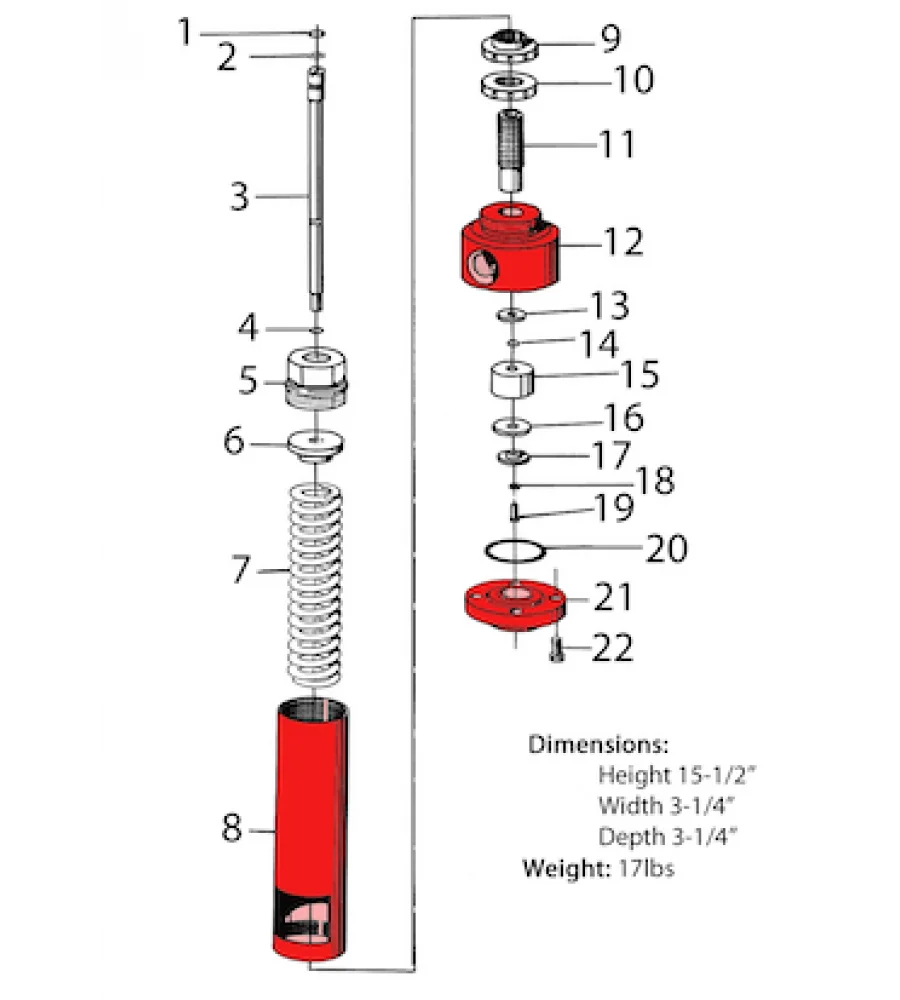 1
2
3
4
5
6
7
8
9
10
11
12
13
14
15
16
17
18
19
20
21
22

Dimensions:
Height 15-1/2"
Width 3-1/4"
Depth 3-1/4"
Weight: 17lbs