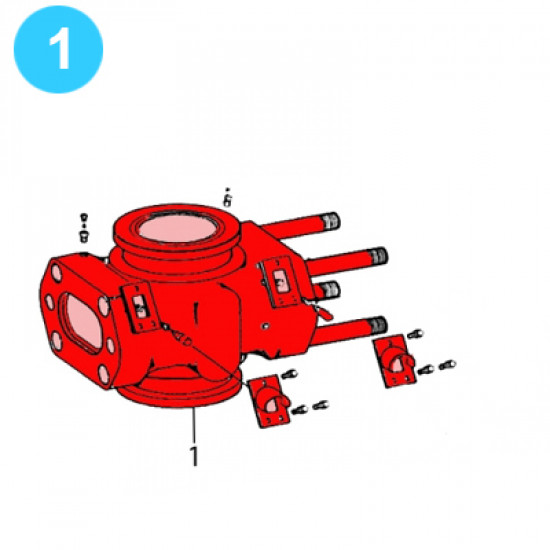 1

1