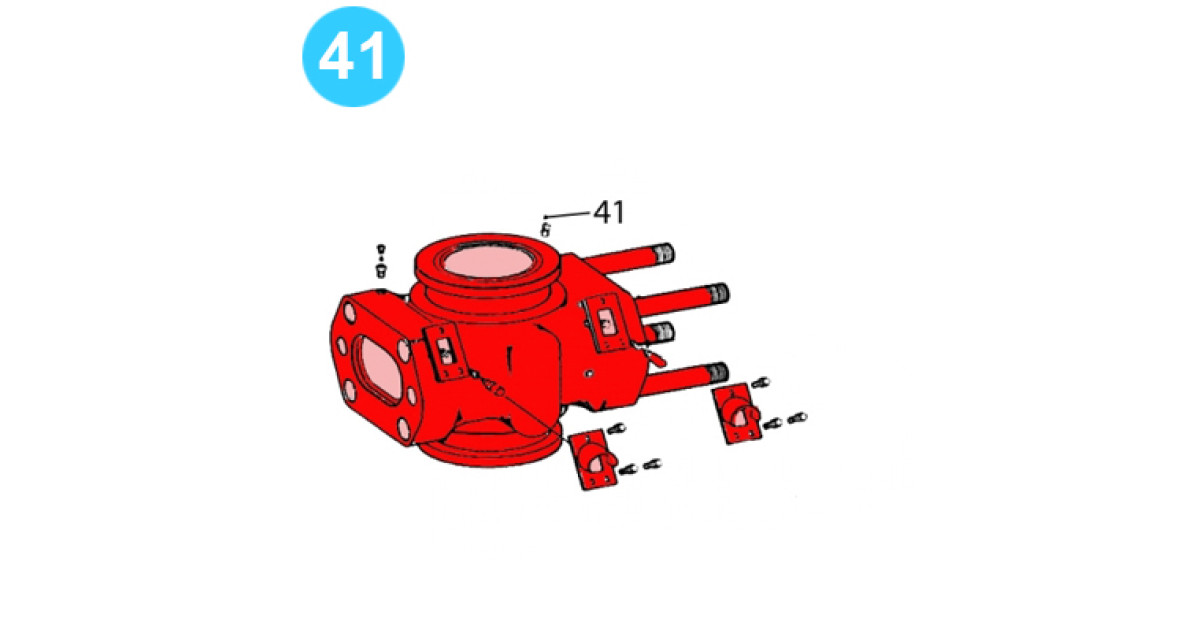 41

41