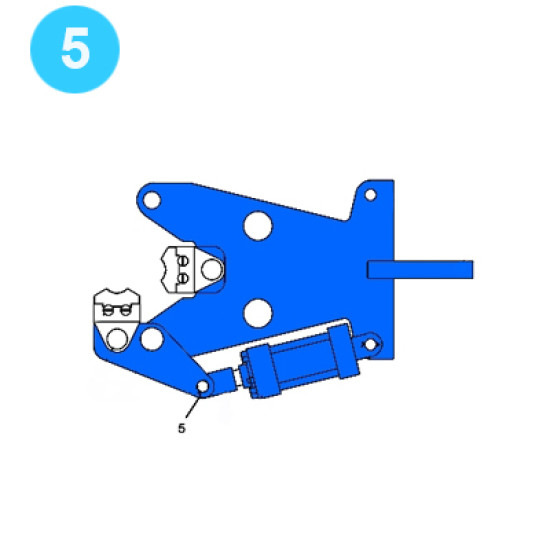 5

5