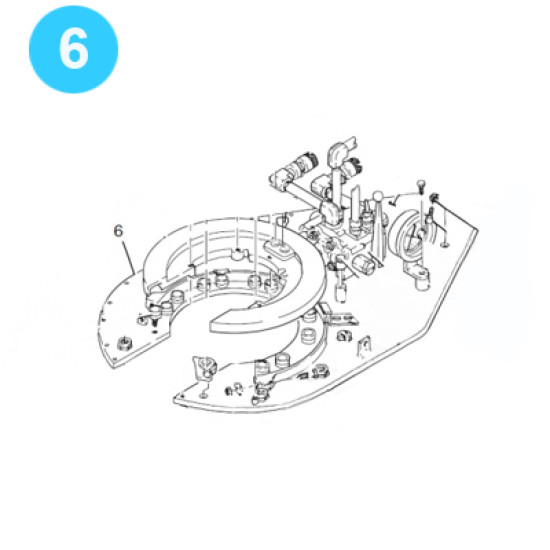 6

6