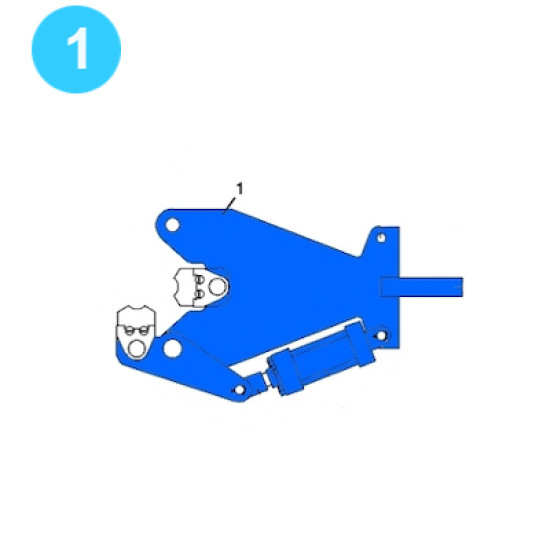 1

1