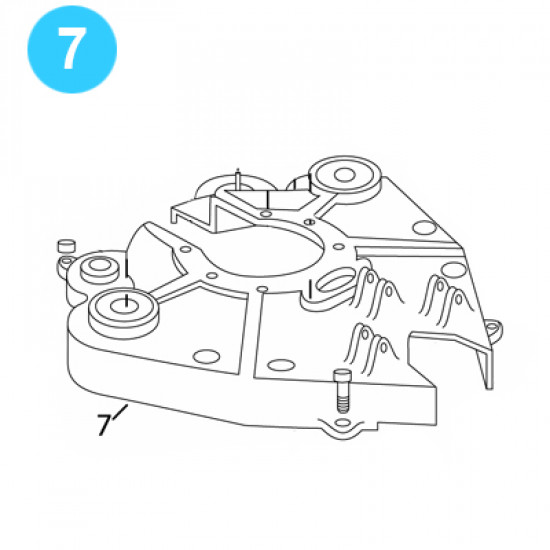 7

7