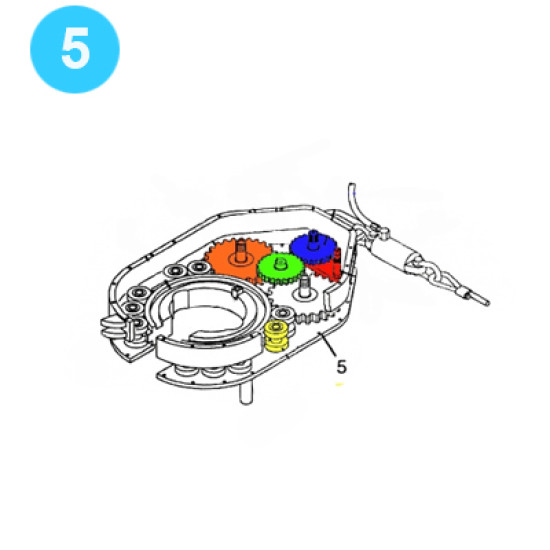 5

5