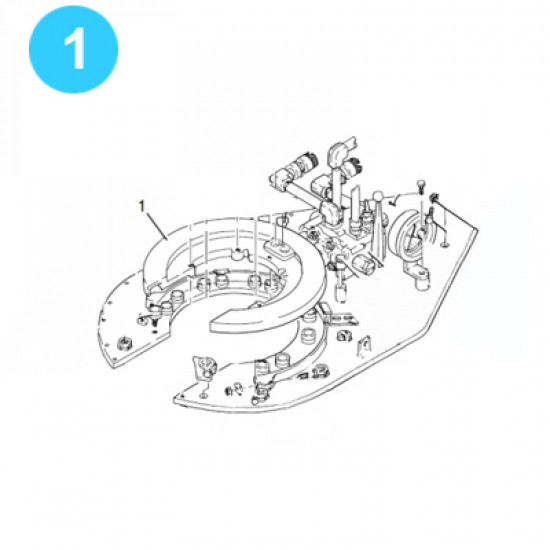 1

1