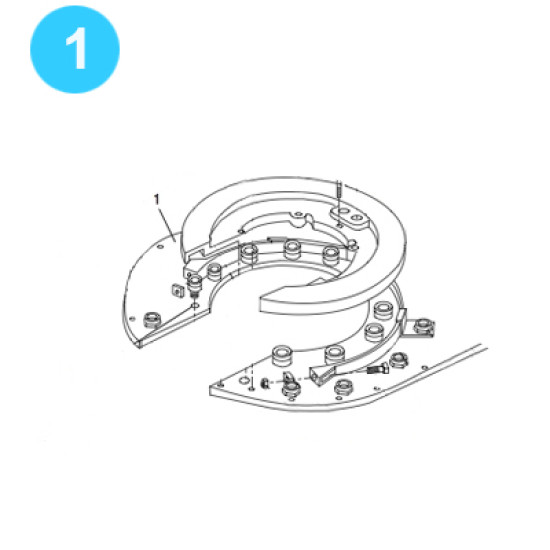 1

1