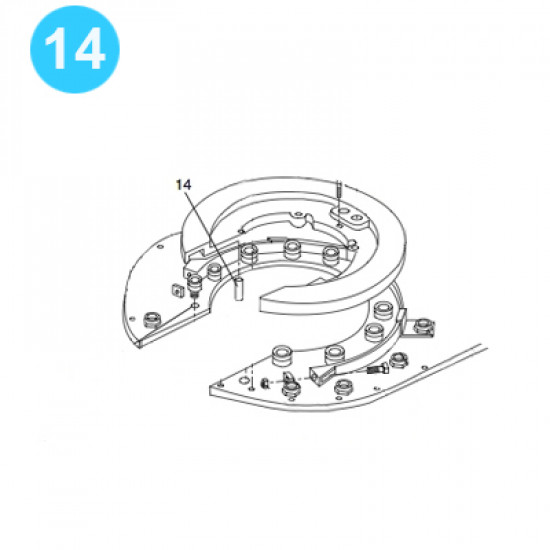 14

14