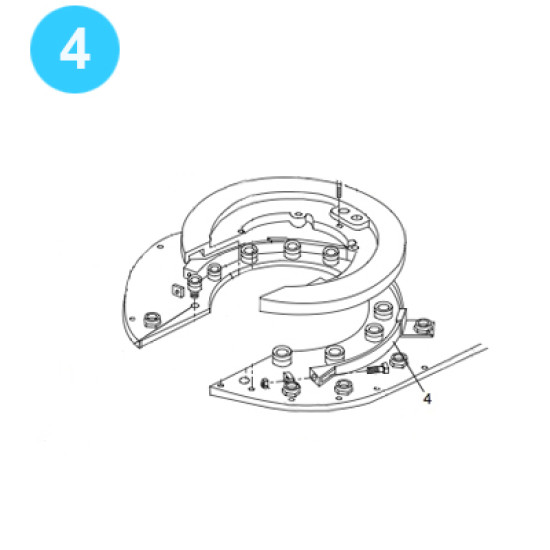 4

4