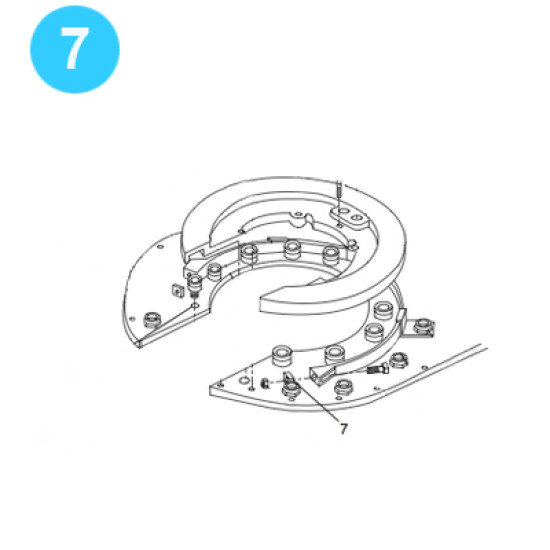 7

7