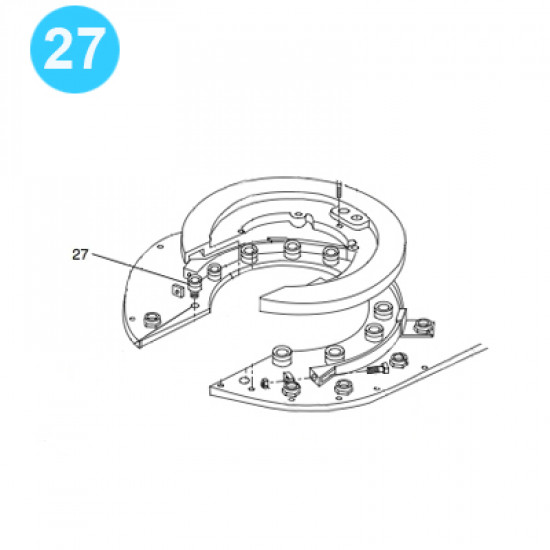 27

27