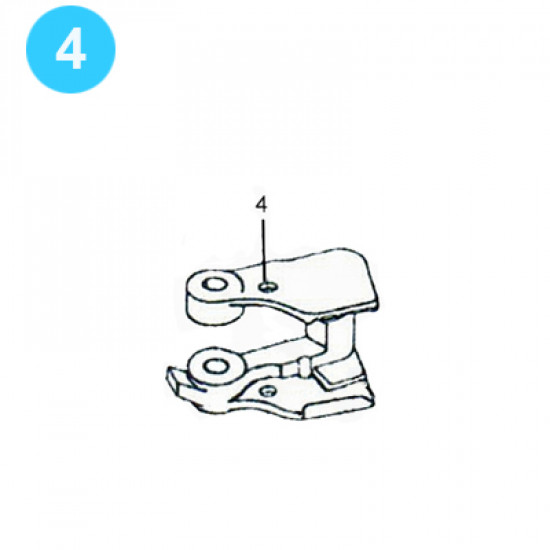 4

4