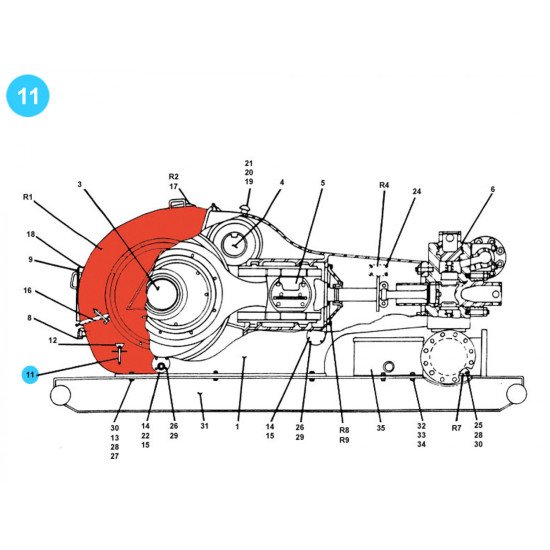 11

21
20
19

R2
17

3

4

5

R4

24

6

R1

18

9

16

8

12

11

30
13
28
27

14
22
15

26
29

31

1

14
15

26
29

R8
R9

35

32
33
34

R7

25
28
30