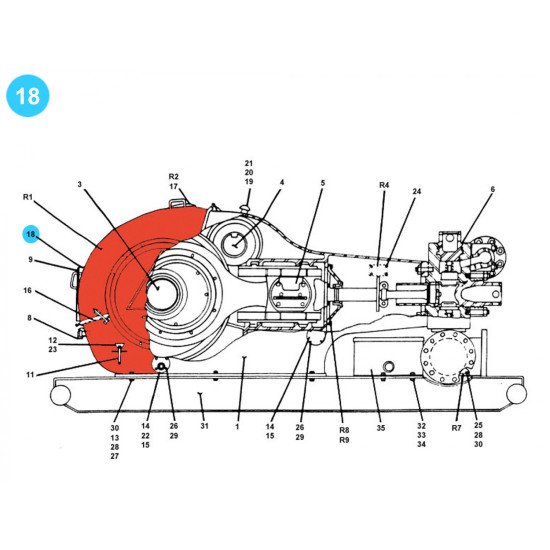 18

21
20
19

R2
17

3

4

5

R4

24

6

R1

18

9

16

8

12
23

11

30
13
28
27

14
22
15

26
29

31

1

14
15

26
29

R8
R9

35

32
33
34

R7

25
28
30