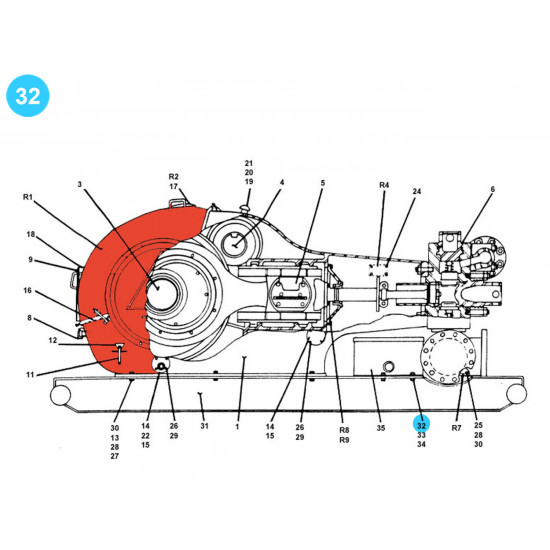 32

21
20
19

R2
17

3

4

5

R4

24

6

R1

18

9

16

8

12

11

30
13
28
27

14
22
15

26
29

31

1

14
15

26
29

R8
R9

35

32
33
34

R7

25
28
30