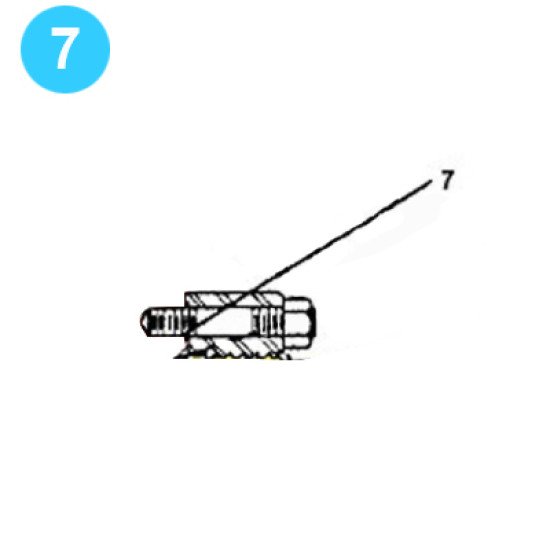 7

7