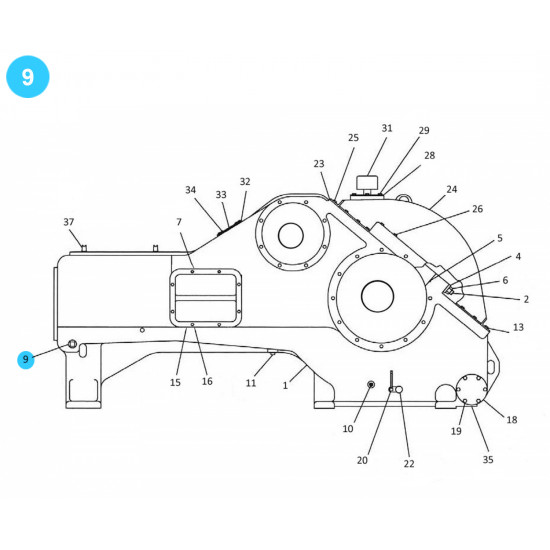 9

31
29
25
28
23
24
34
33
32
26
37
7
5
4
6
2
13
9
15
16
11
1
10
20
22
19
18
35