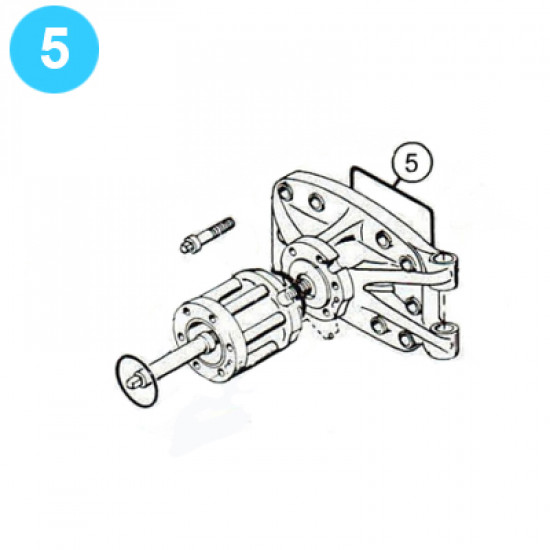 5

5