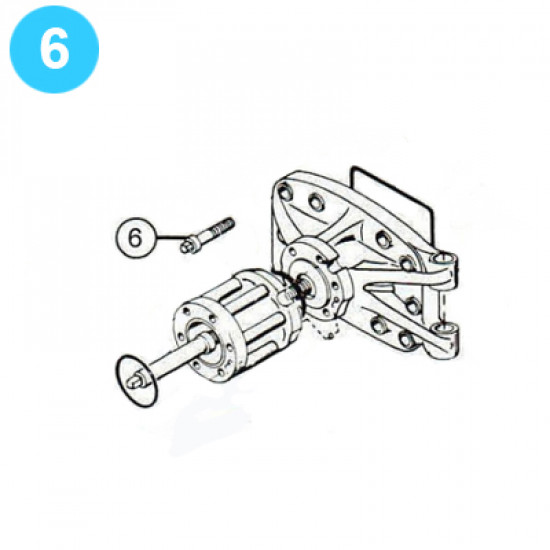 6

6