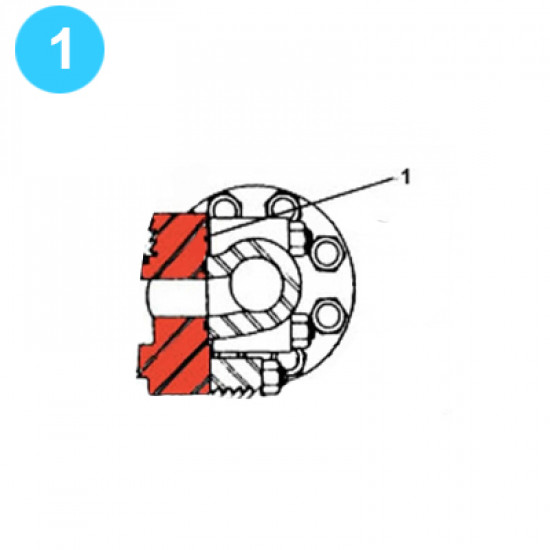 1

1