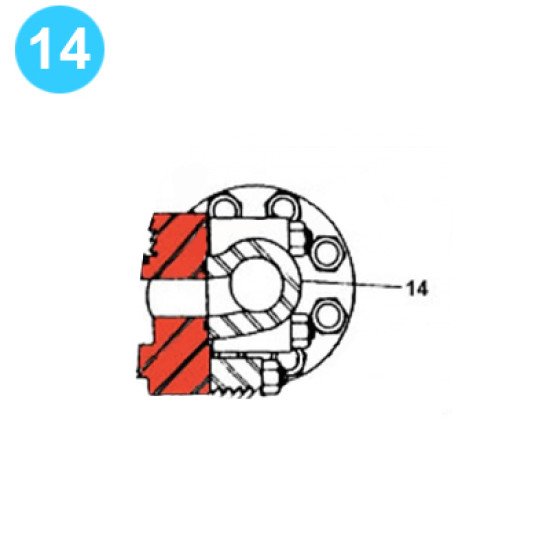 14

14