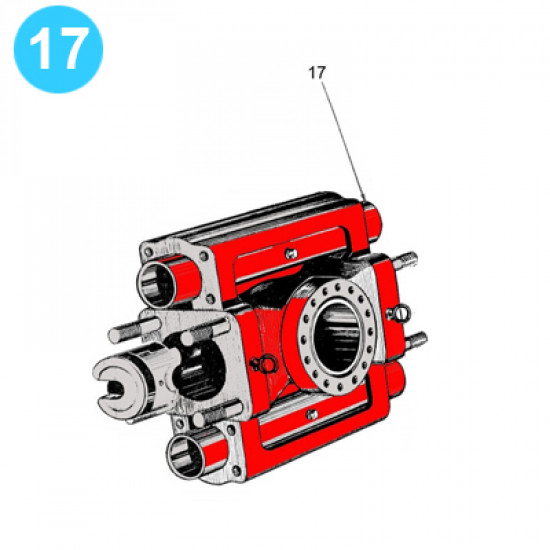 17

17