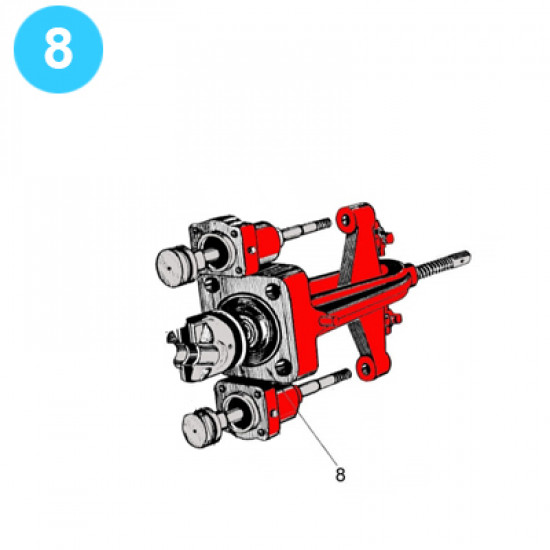 8

8