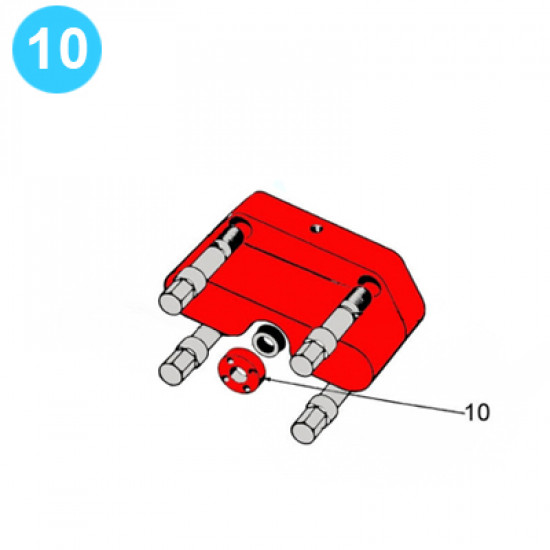 10

10