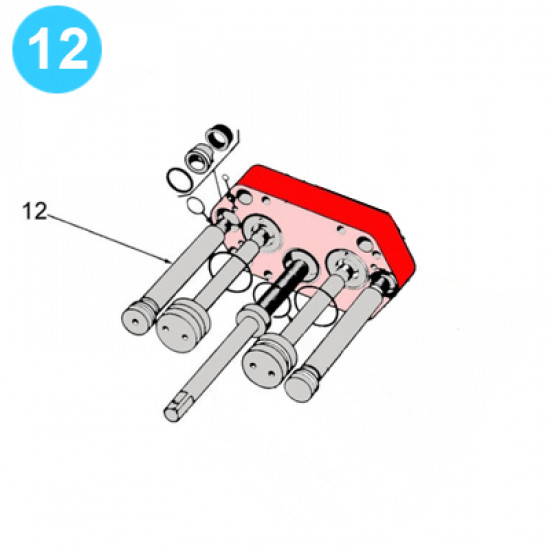 12

12