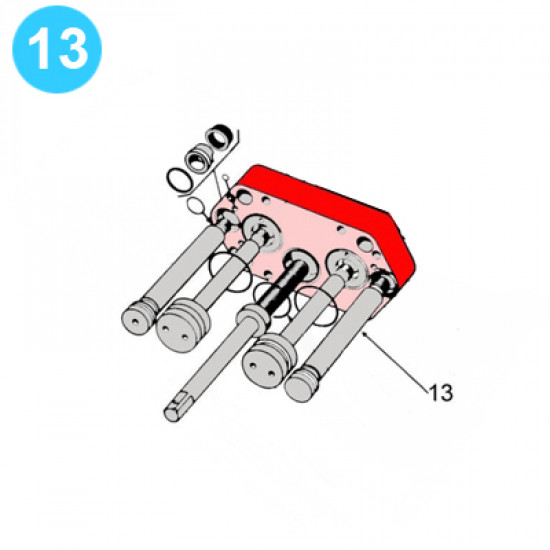 13

13