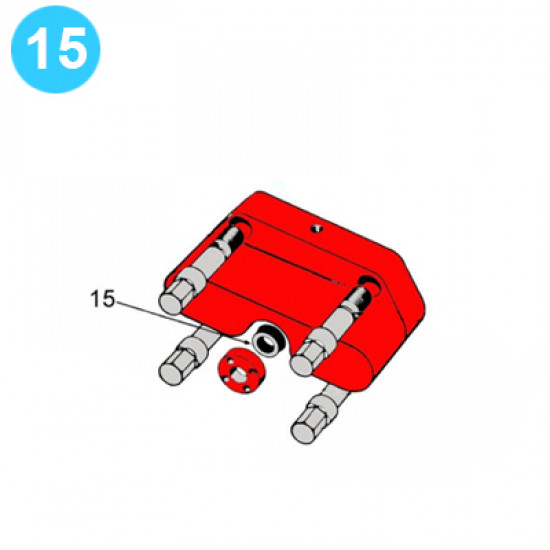 15

15